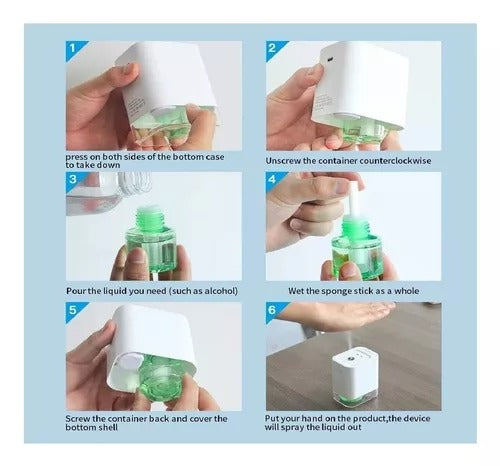 1

press on both sides of the bottom case to take down

2

Unscrew the container counterclockwise

3

Pour the liquid you need (such as alcohol)

4

Wet the sponge stick as a whole

5

Screw the container back and cover the bottom shell

6

Put your hand on the product,the device will spray the liquid out