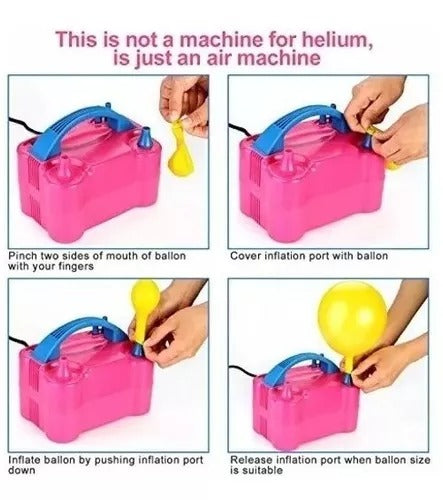 This is not a machine for helium, is just an air machine

Pinch two sides of mouth of ballon with your fingers

Cover inflation port with ballon

Inflate ballon by pushing inflation port down

Release inflation port when ballon size is suitable