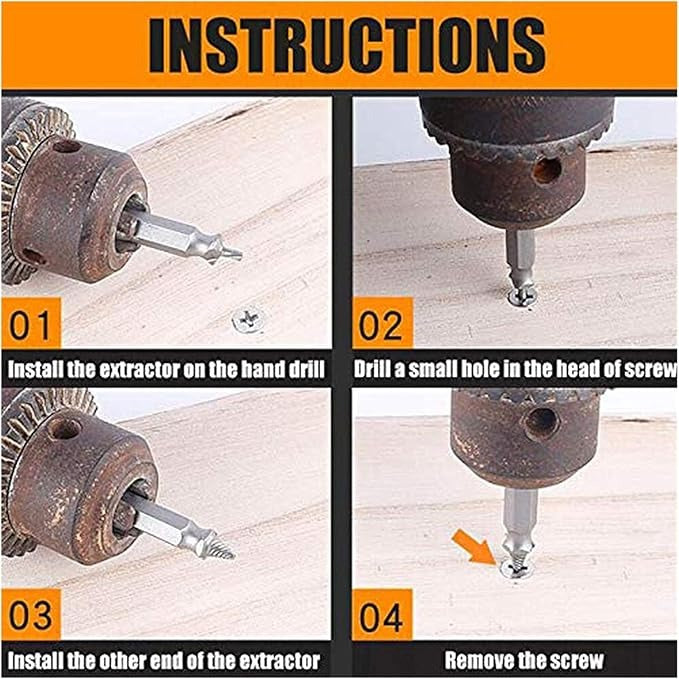 INSTRUCTIONS

01

Install the extractor on the hand drill

02

Drill a small hole in the head of screw

03

Install the other end of the extractor

04

Remove the screw